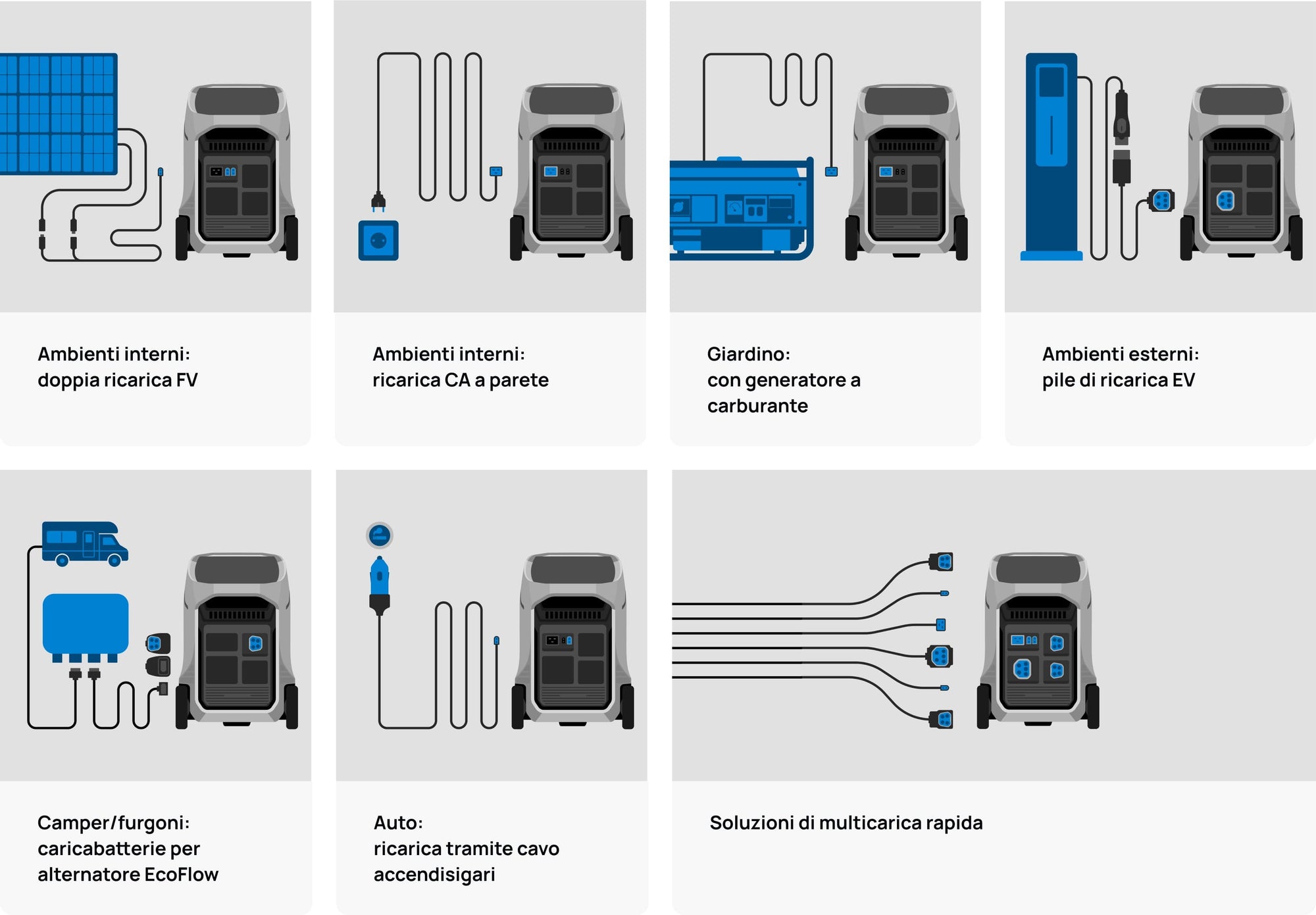 Ambienti interni:
doppia ricarica FV

Ambienti interni:
ricarica CA a parete

Giardino:
con generatore a carburante

Ambienti esterni:
pile di ricarica EV

Camper/furgoni:
caricabatterie per alternatore EcoFlow

Auto:
ricarica tramite cavo accendisigari

Soluzioni di multicarica rapida